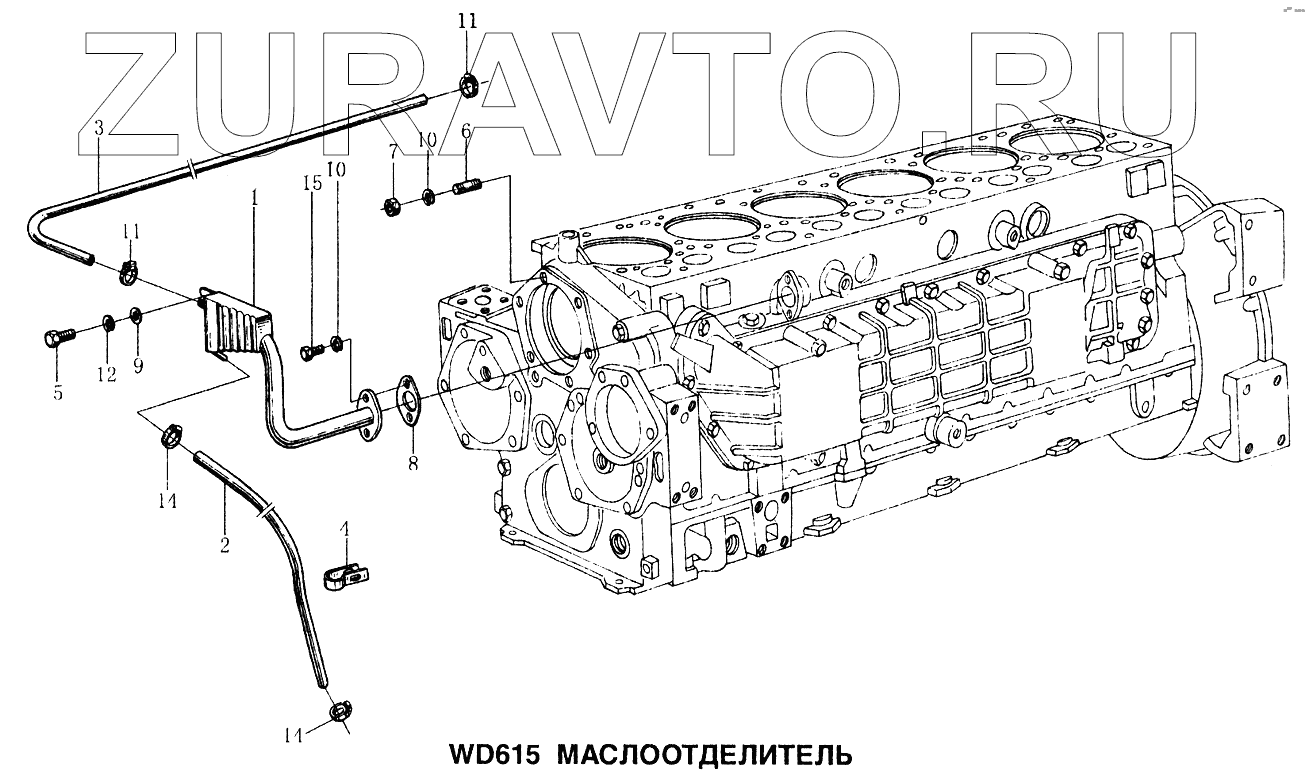 ZURAVTO.RU

11
3
7
10
6
15
10
1
11
5
12
9
8
14
2
4
14

WD615 МАСЛООТДЕЛИТЕЛЬ