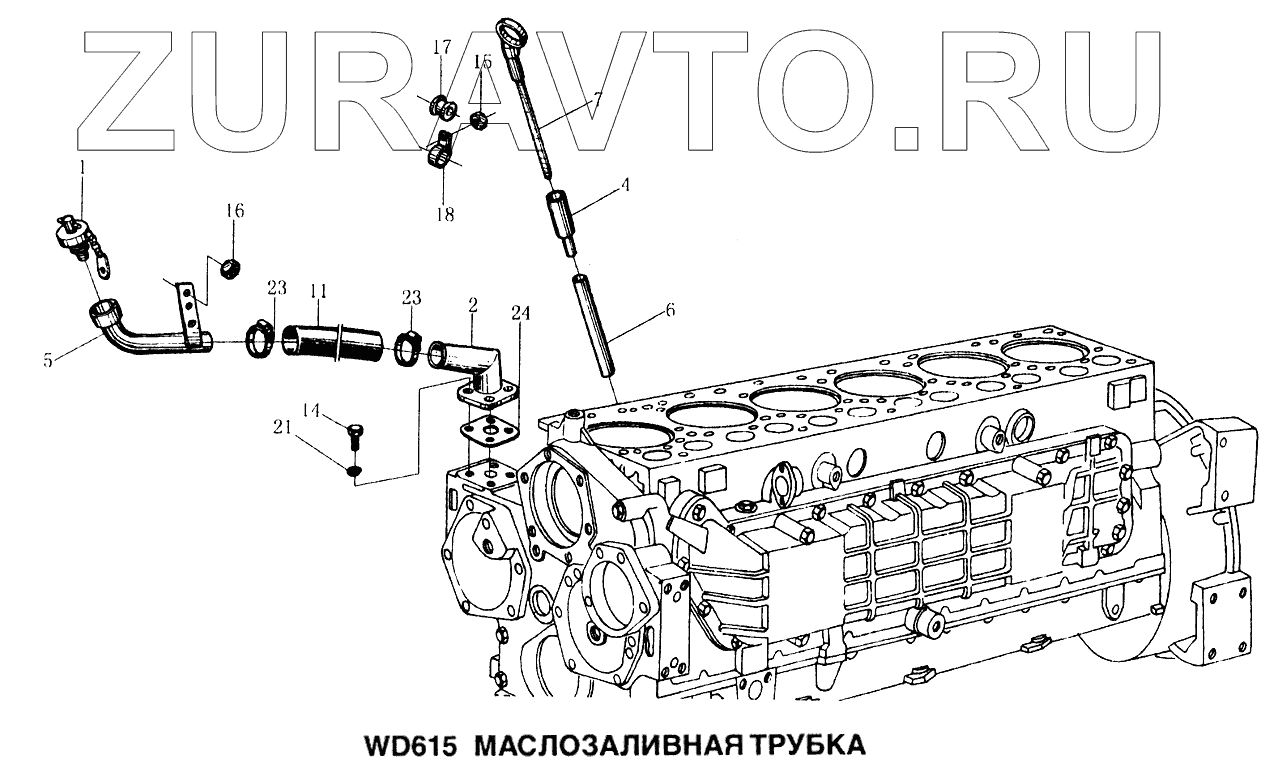 ZURAVTO.RU

17
15
7
18
4
1
16
23
11
23
2
24
6
5
14
21

WD615 МАСЛОЗАЛИВНАЯ ТРУБКА