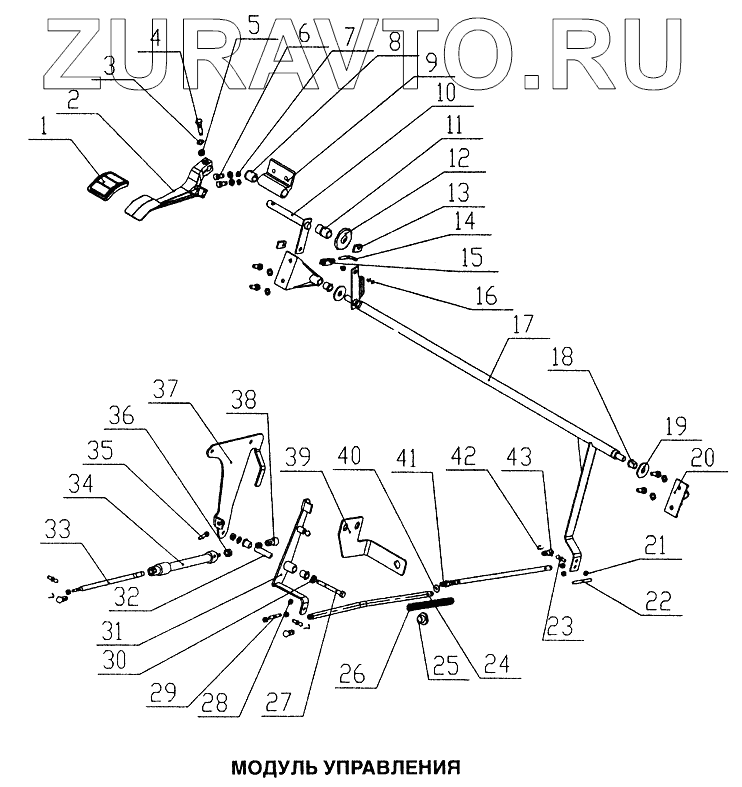 ZURAVTO.RU

1 2 3 4 5 6 7 8 9 10 11 12 13 14 15 16 17 18 19 20 21 22 23 24 25 26 27 28 29 30 31 32 33 34 35 36 37 38 39 40 41 42 43

МОДУЛЬ УПРАВЛЕНИЯ