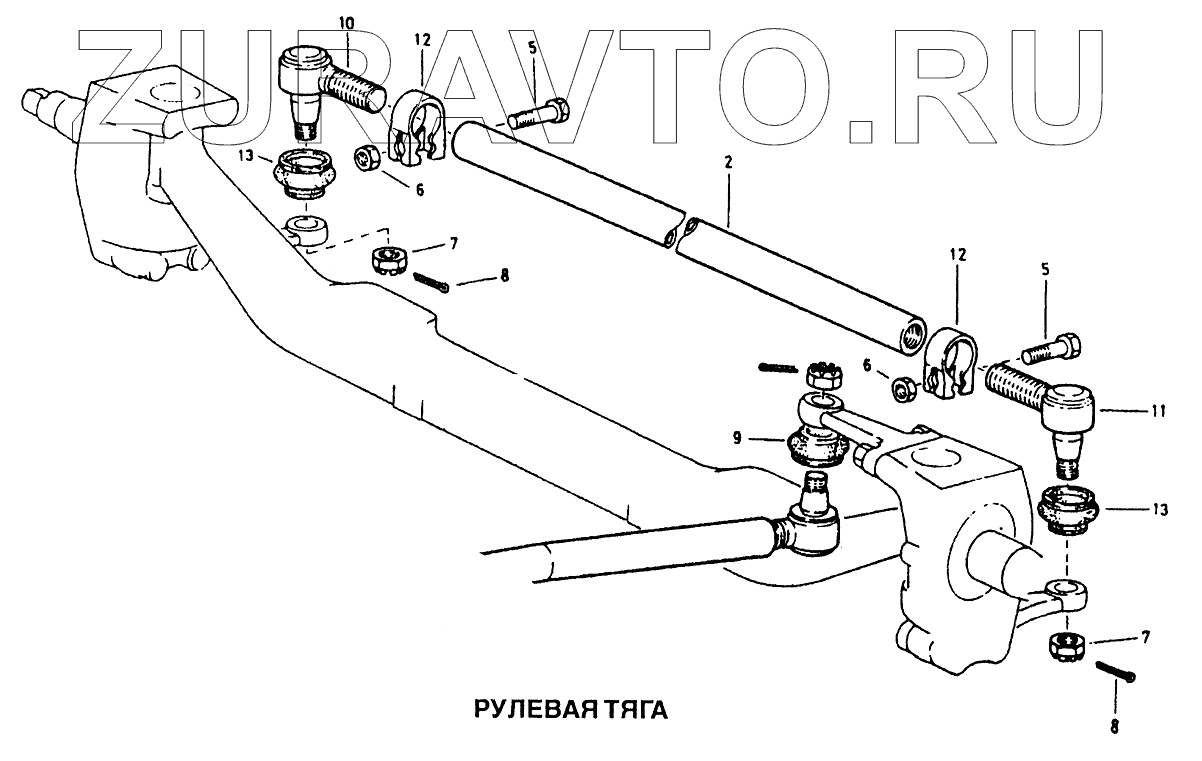 ZURAVTO.RU

10
12
5
13
6
2
7
8
12
5
6
11
9
13
7
8

РУЛЕВАЯ ТЯГА