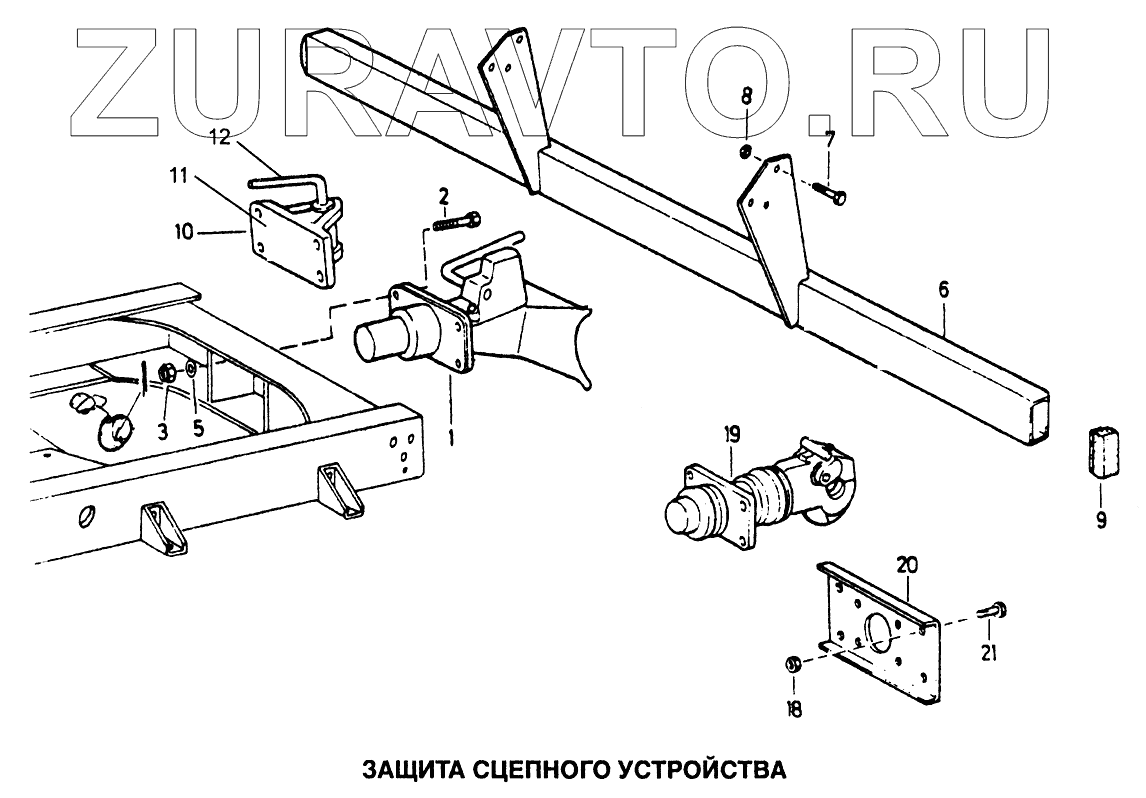 ZURAVTO.RU

12
11
10
2
8
7
6
3
5
1
19
9
20
21
18

ЗАЩИТА СЦЕПНОГО УСТРОЙСТВА