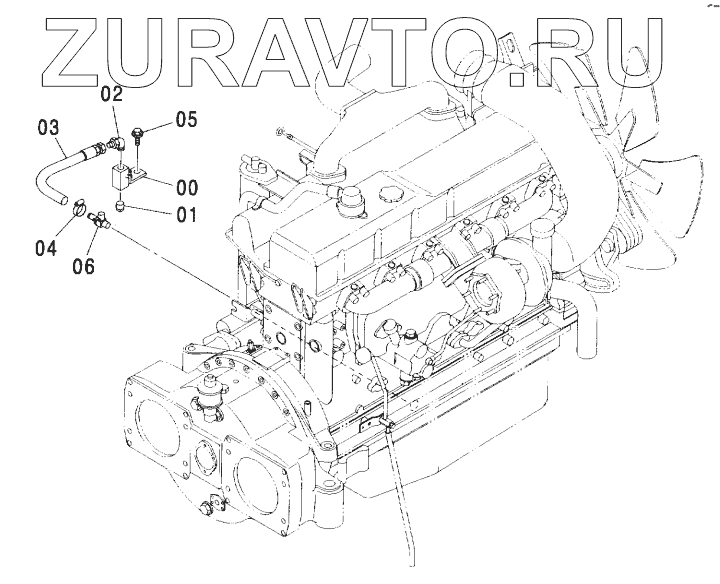 ZURAVTO.RU

02
03
05
00
01
04
06