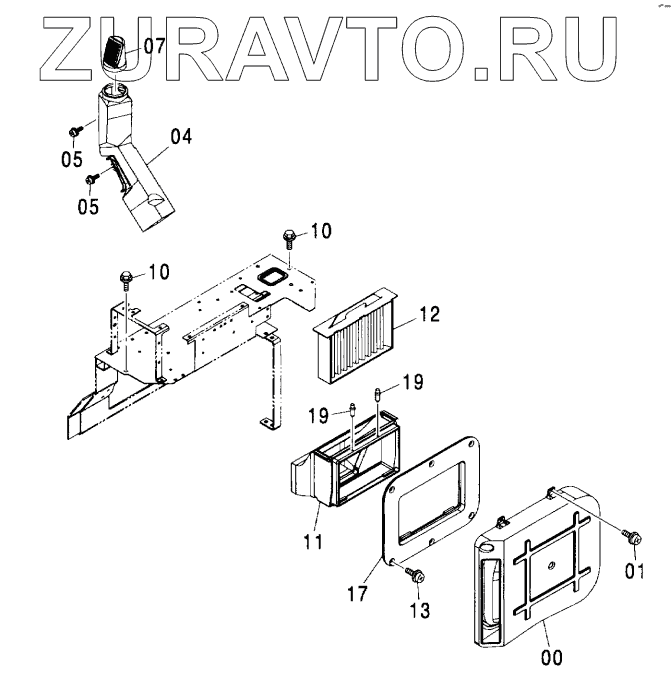 ZURAVTO.RU

07
04
05
05
10
10
12
19
19
11
17
13
01
00