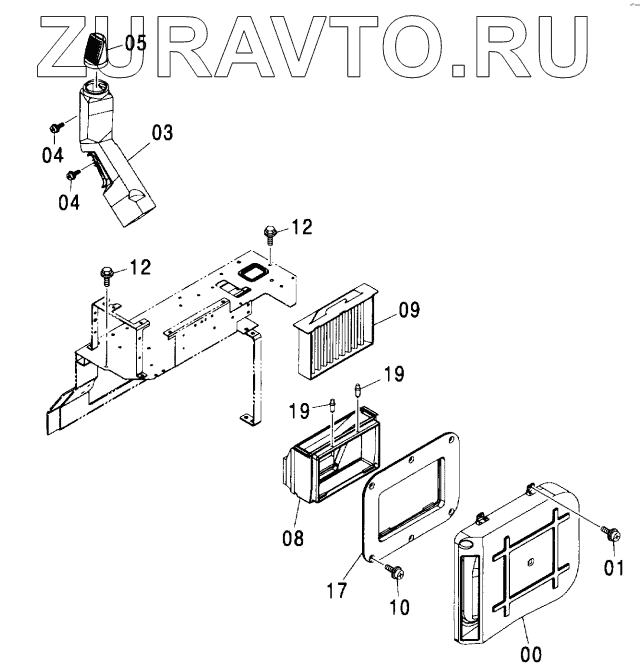 ZURAVTO.RU

05

03

04

04

12

12

09

19

19

08

17

10

01

00