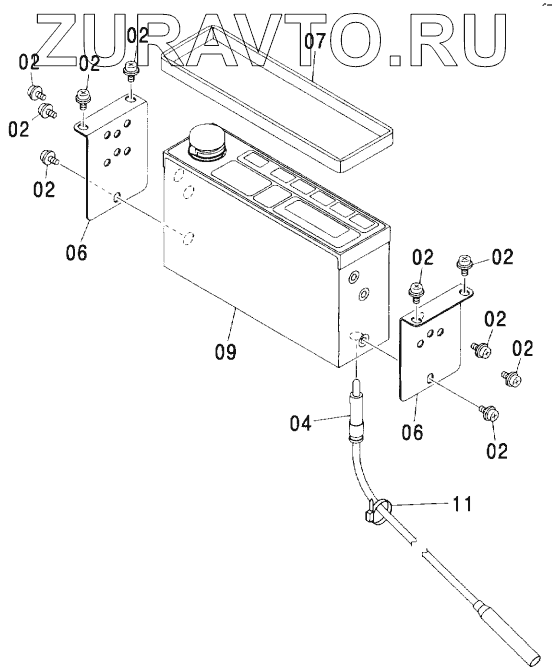 ZURAVTO.RU

02
02
02
07
02
02
06
09
02
02
02
02
04
06
02
11