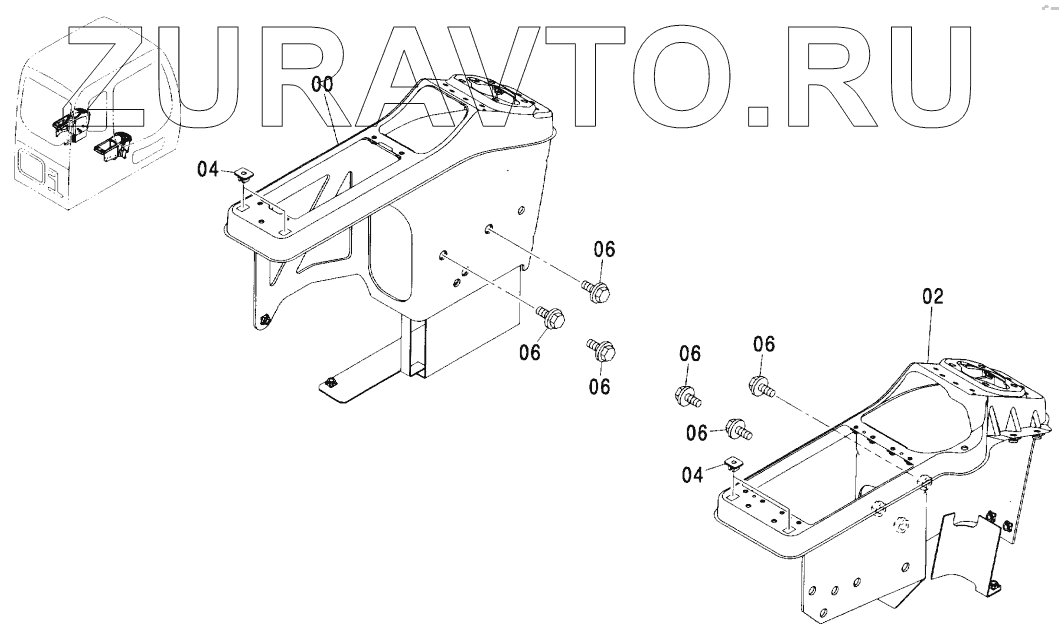 ZURAVTO.RU

00

04

06

06

06

02

06

06

06

04