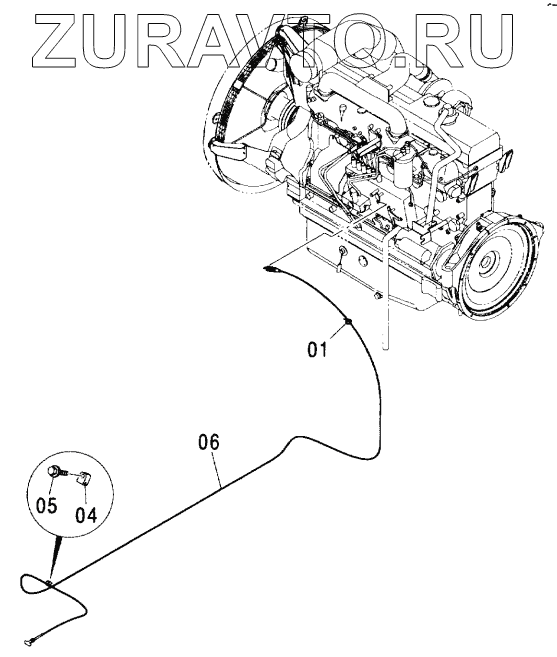 ZURAVTO.RU

01

06

05

04