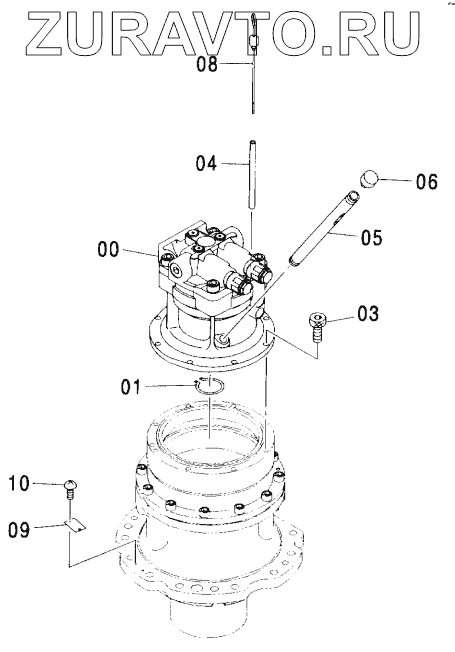 ZURAVTO.RU
08
04
06
05
00
03
01
10
09