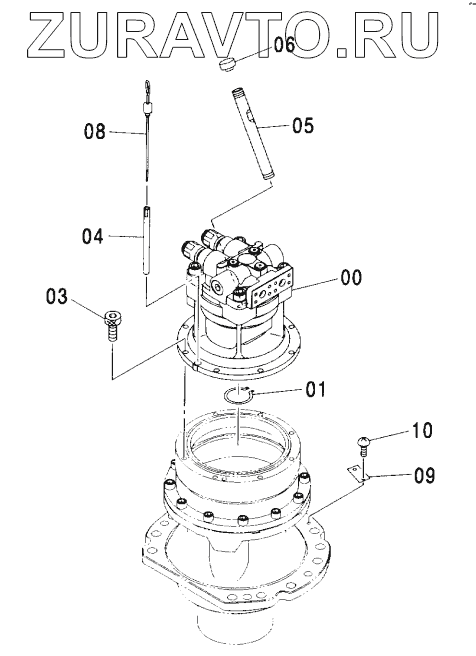 ZURAVTO.RU

06
08
05
04
00
03
01
10
09