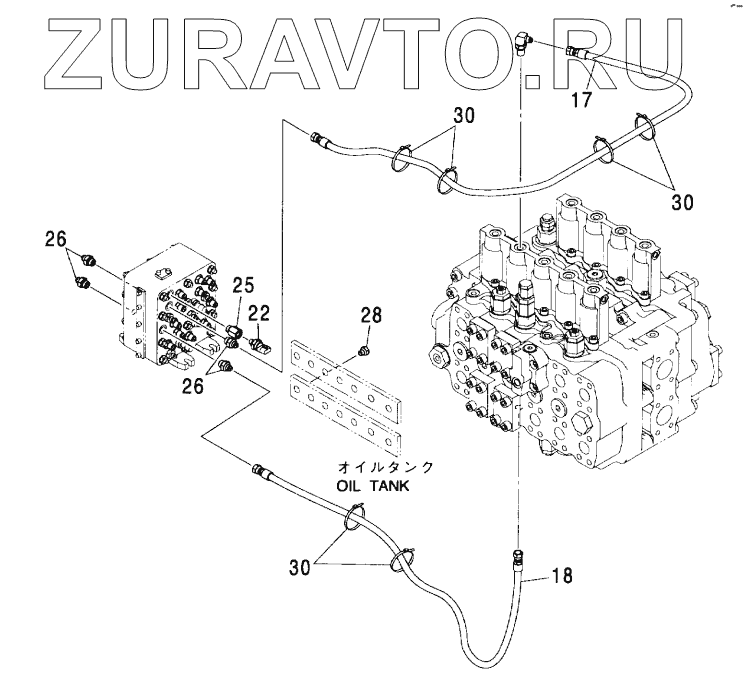 ZURAVTO.RU

17

30

30

26

25

22

28

26

オイルタンク
OIL TANK

30

18