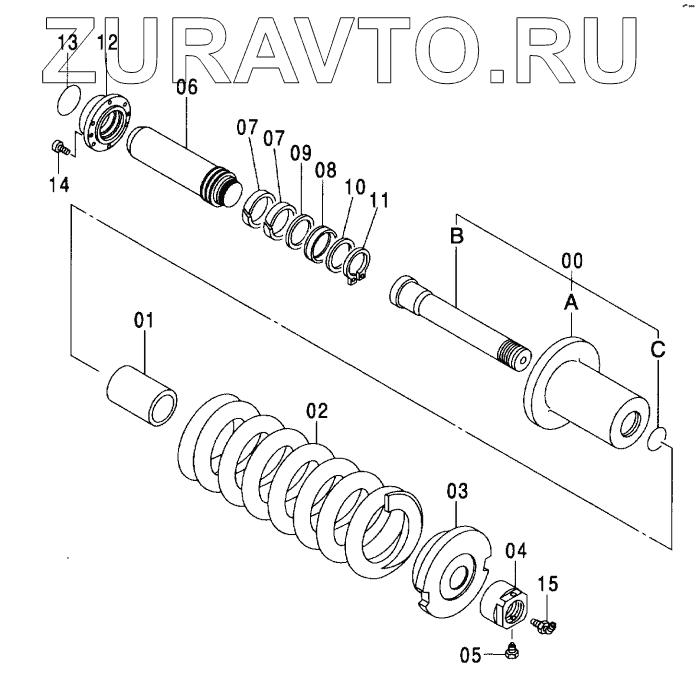 ZURAVTO.RU

13
12
06
14
07
07
09
08
10
11
B
00
A
C
01
02
03
04
15
05