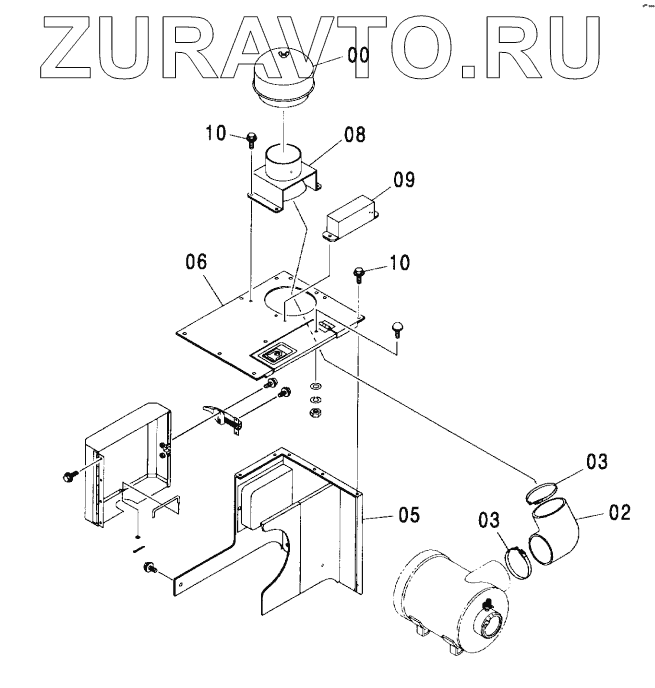 ZURAVTO.RU

00
10
08
09
06
10
03
02
03
05