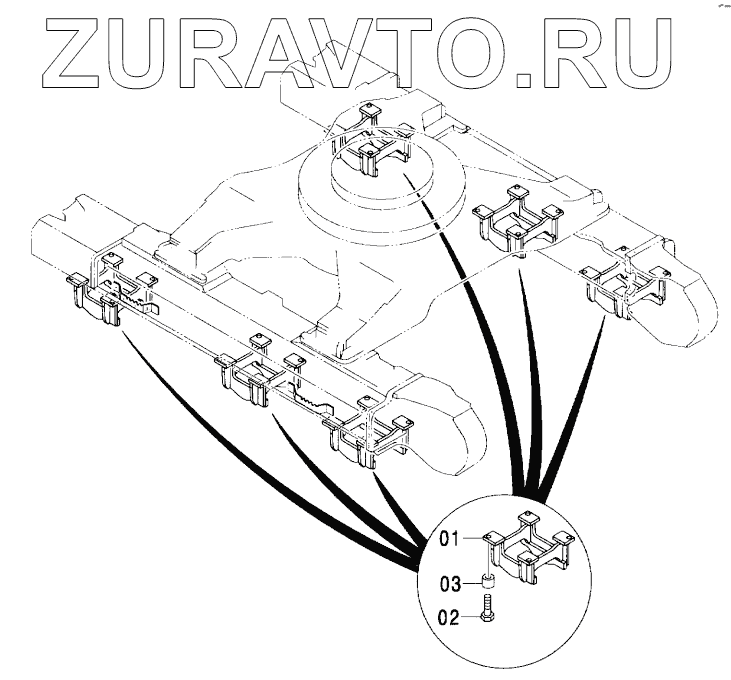 ZURAVTO.RU

01
03
02