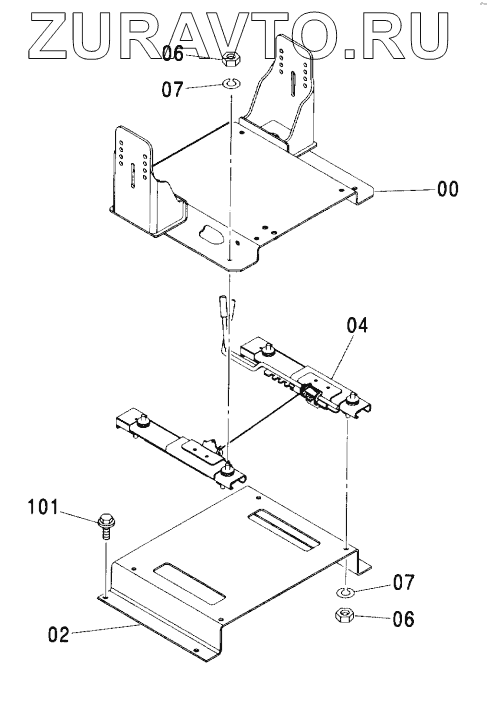 ZURAVTO.RU

06
07
00
04
101
07
06
02