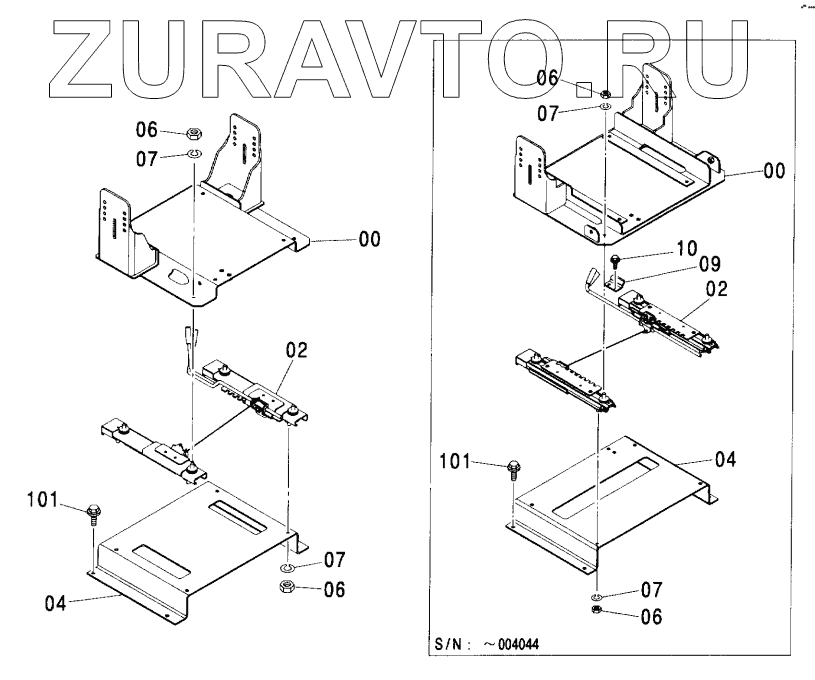 ZURAVTO.RU

06
07
00
02
101
07
06
04

06
07
00
10
09
02
101
04
07
06
S/N : ~004044