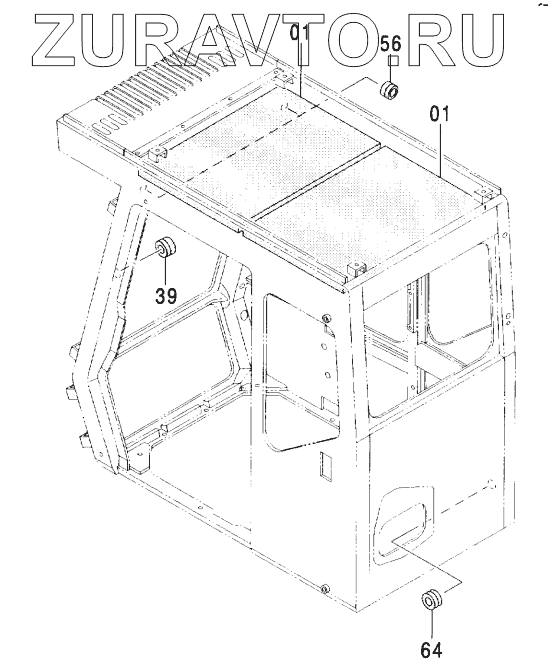 ZURAVTO.RU
01
56
01
39
64