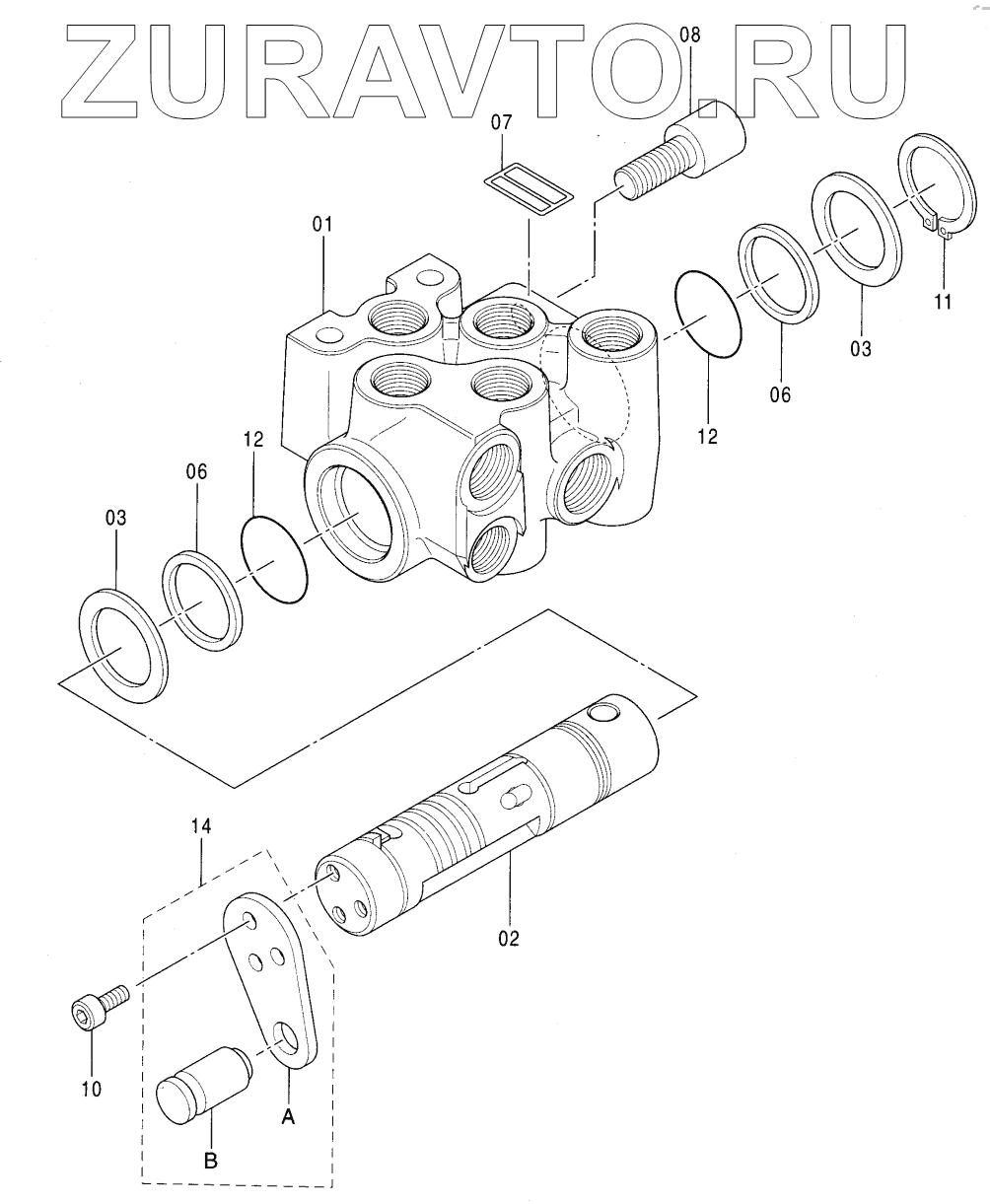 ZURAVTO.RU

08

07

01

11

03

06

12

12

06

03

14

02

10

A

B