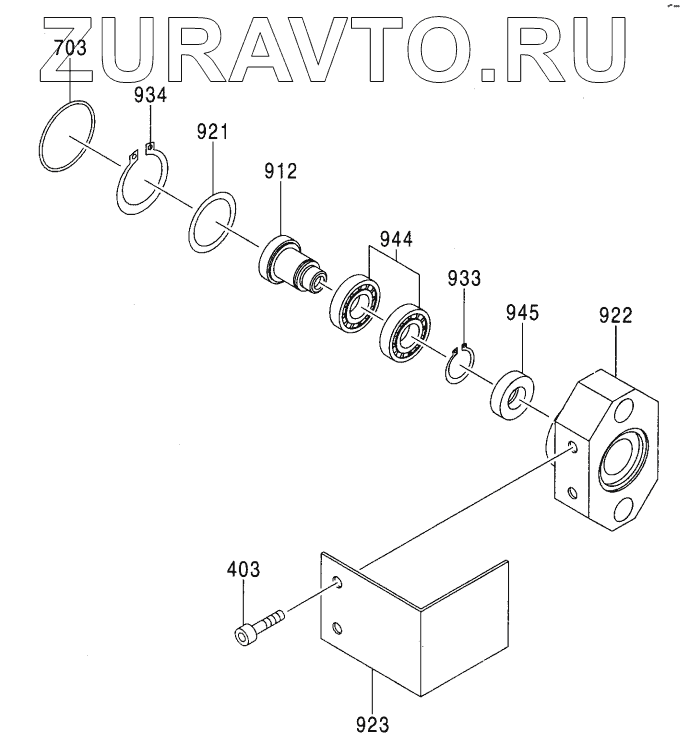 ZURAVTO.RU

703
934
921
912
944
933
945
922
403
923