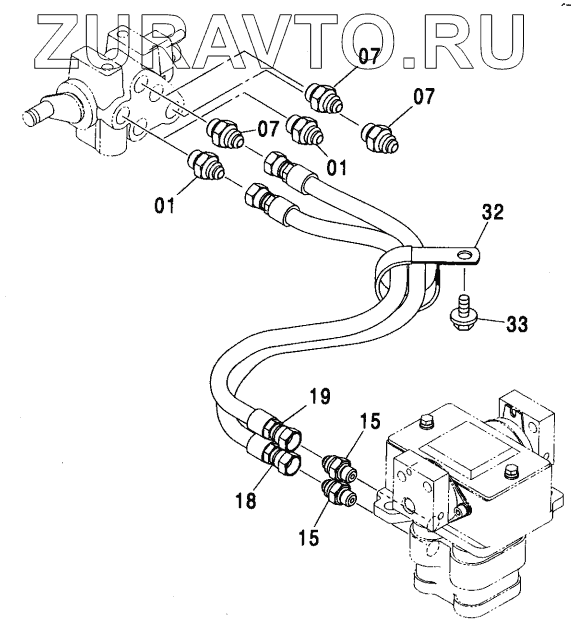 ZURAVTO.RU

07
07
07
01
01
32
33
19
15
18
15