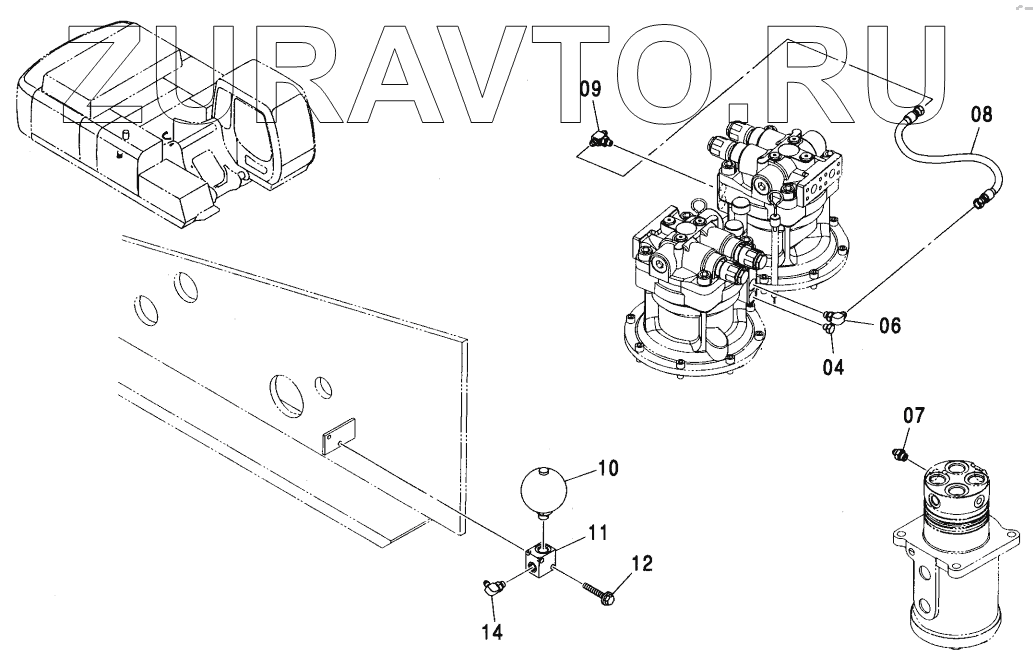 ZURAVTO.RU

09
08
06
04
07
10
11
12
14