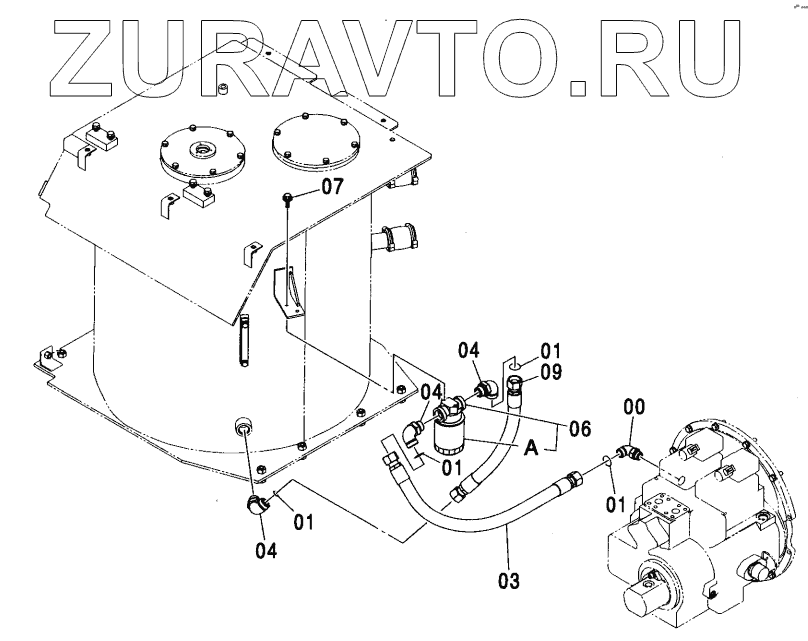 ZURAVTO.RU

07

04
01
09
04
06
00
A
01
01
01
04
03