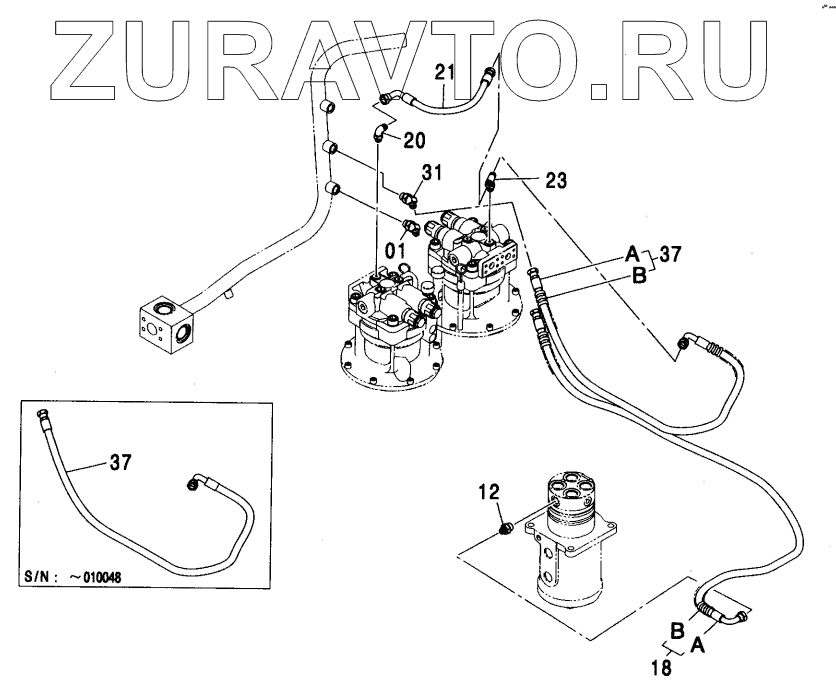 ZURAVTO.RU

21
20
31
23
01
A
B
37
37
S/N : ~010048
12
B
A
18