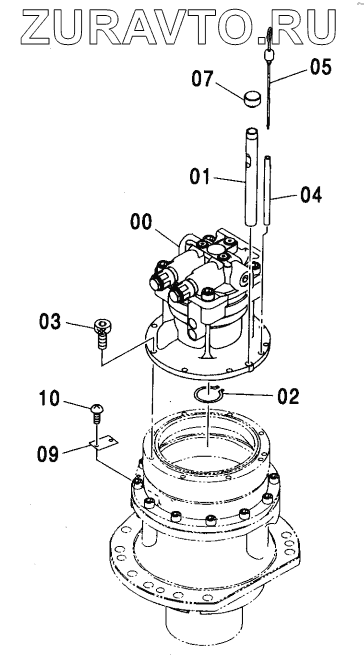 ZURAVTO.RU

07
05
01
04
00
03
02
10
09