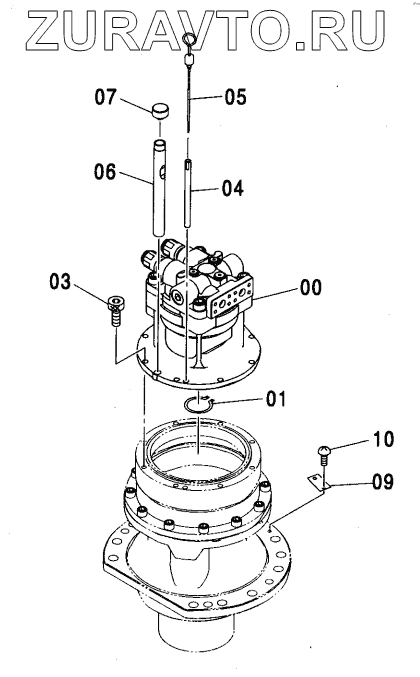 ZURAVTO.RU

07
05
06
04
03
00
01
10
09