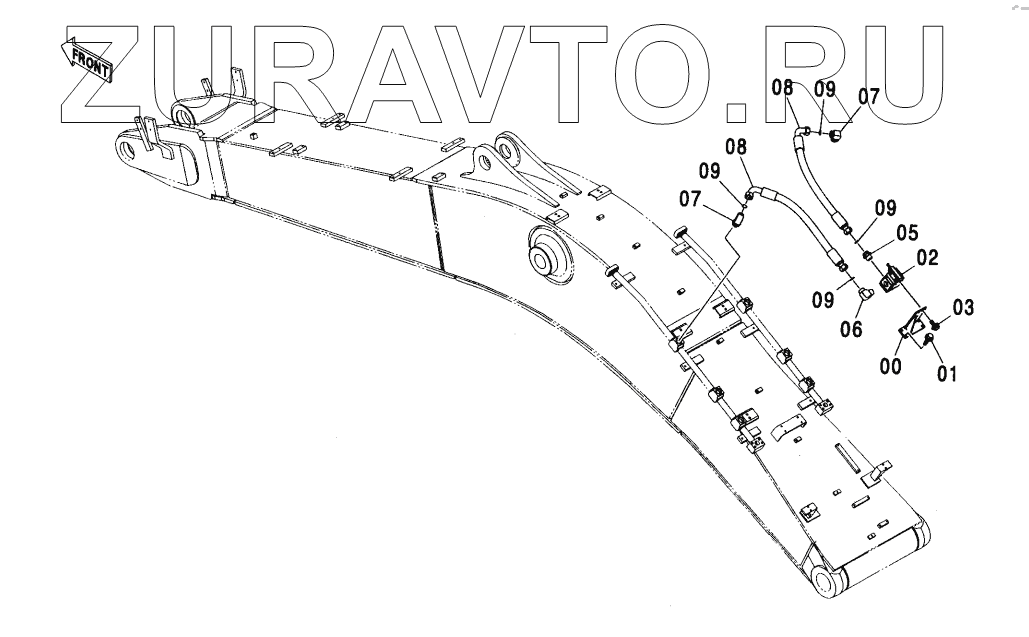 ZURAVTO.RU

FRONT

08
09
07
08
09
07
09
05
02
09
06
03
00
01