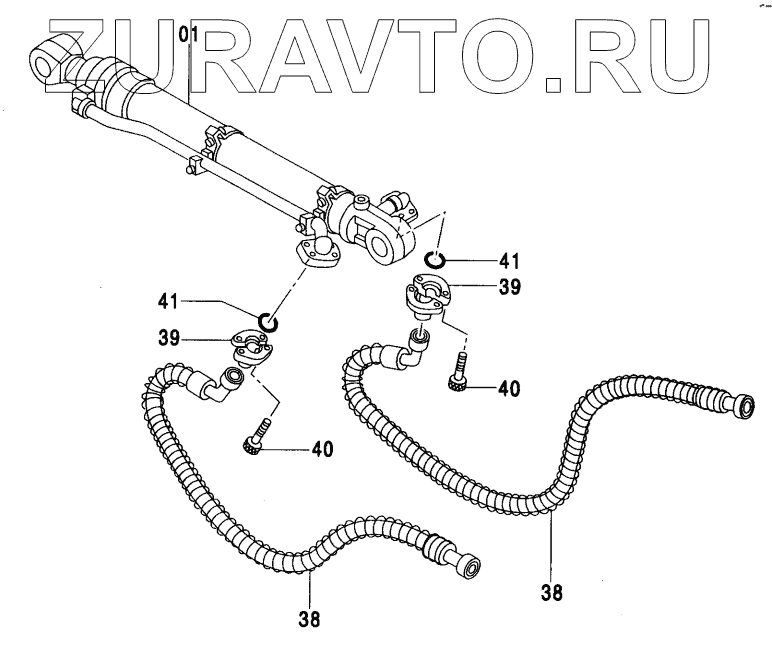 ZURAVTO.RU

01

41

39

41

39

40

40

38

38