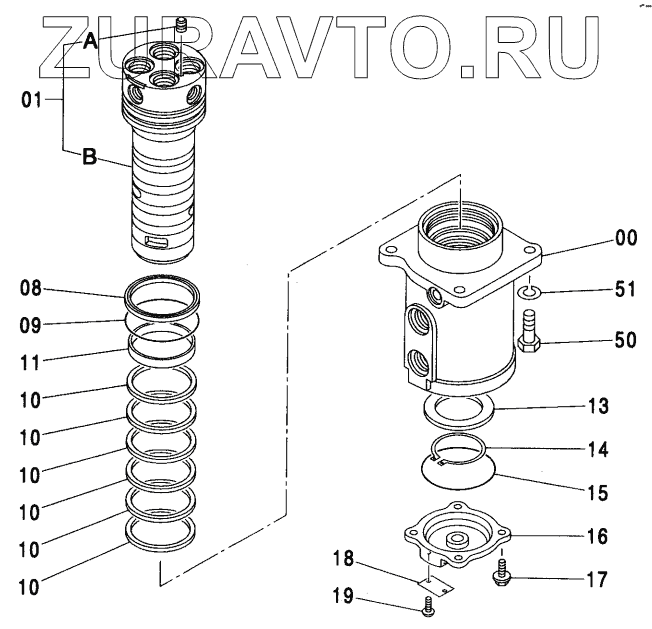 ZURAVTO.RU

A
01
B
08
09
11
10
10
10
10
10
10
00
51
50
13
14
15
16
17
18
19