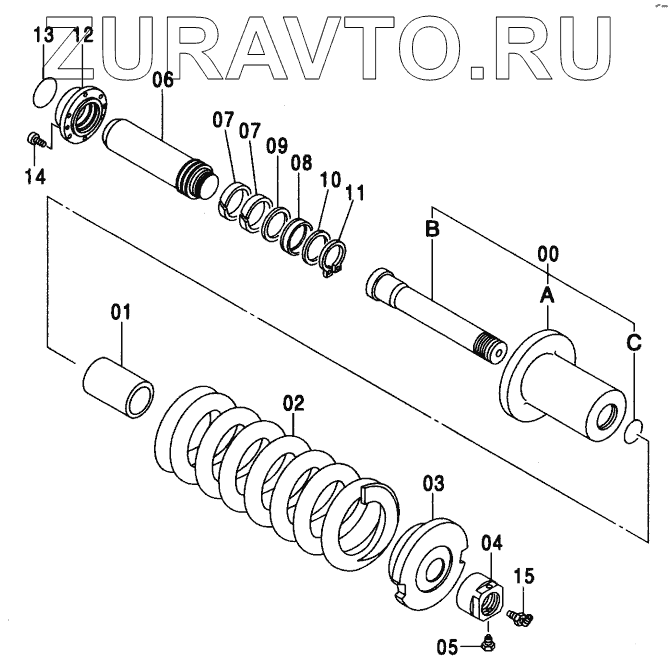 ZURAVTO.RU

13 12
06
14
07 07 09 08 10 11
B
00
A
C
01
02
03
04
15
05