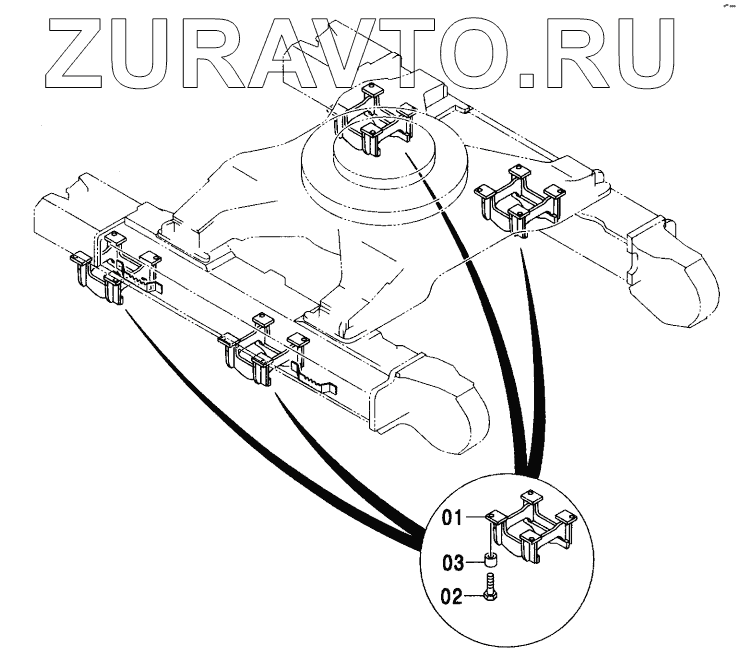 ZURAVTO.RU

01

03

02