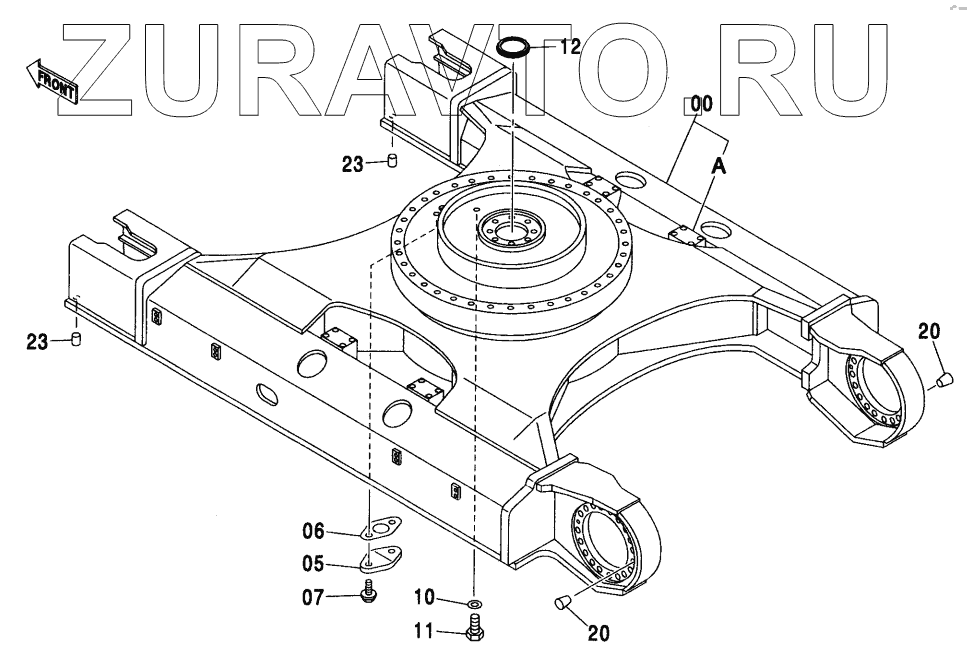 ZURAVTO.RU

FRONT

12

00

A

23

23

20

06

05

07

10

11

20