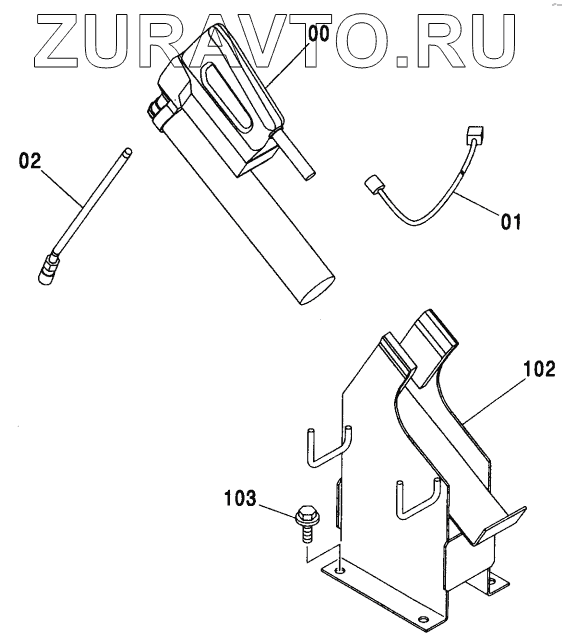 ZURAVTO.RU

00

02

01

102

103