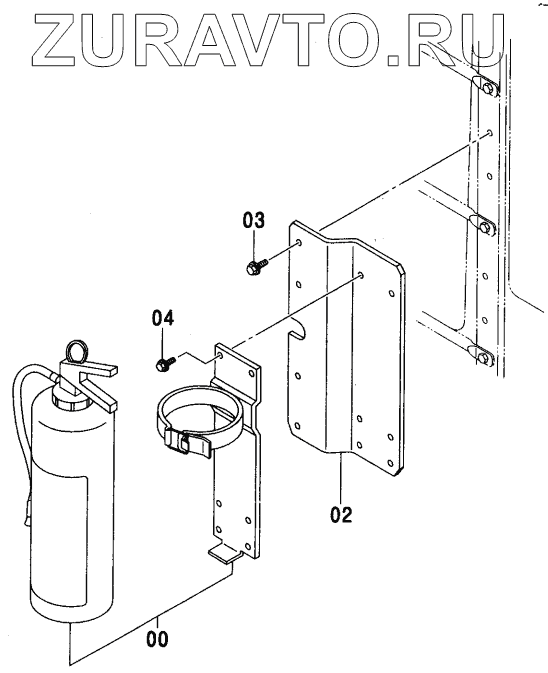 ZURAVTO.RU

03

04

02

00