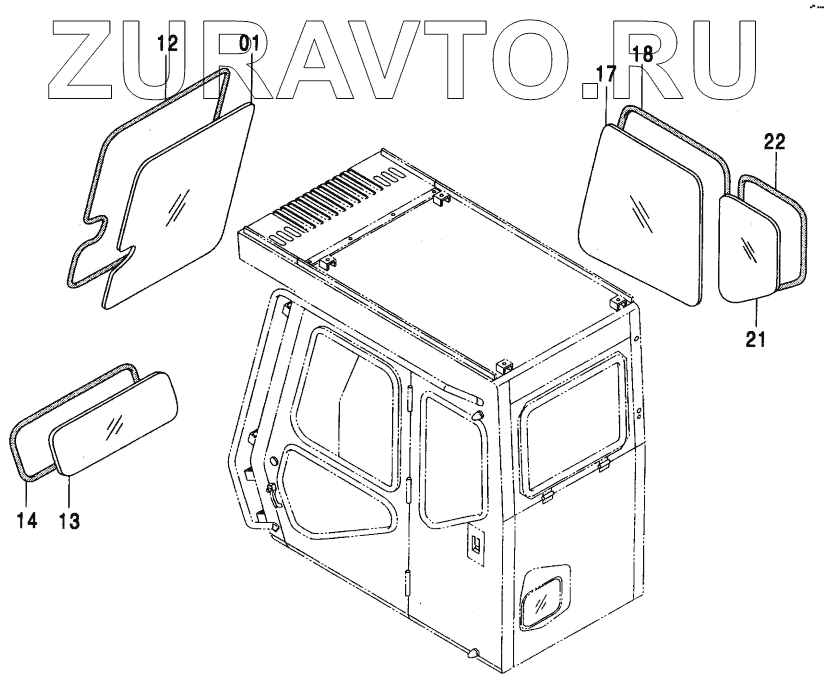 ZURAVTO.RU

12
01
17
18
22
21
14
13