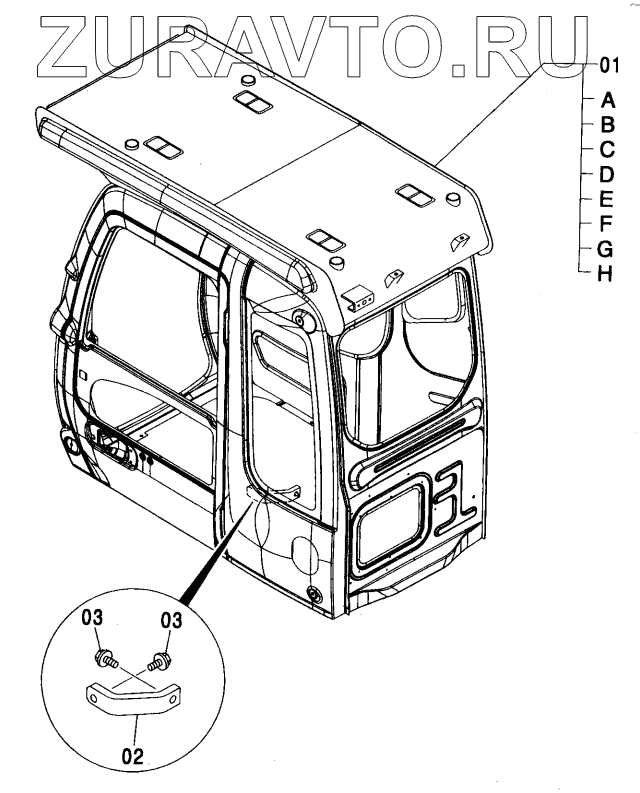 ZURAVTO.RU

01
A
B
C
D
E
F
G
H

03
03
02