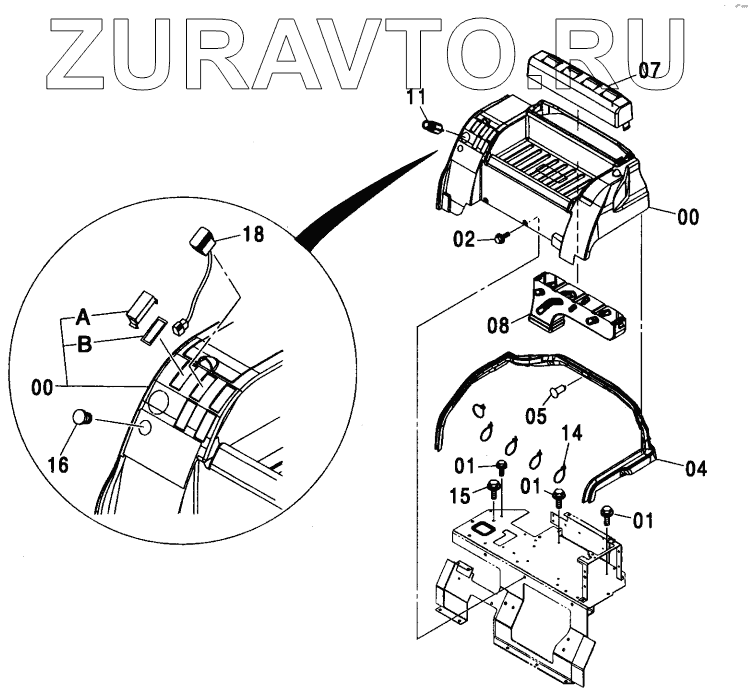 ZURAVTO.RU

07
11
00
02
18
A
B
00
08
16
05
14
01
04
15
01
01