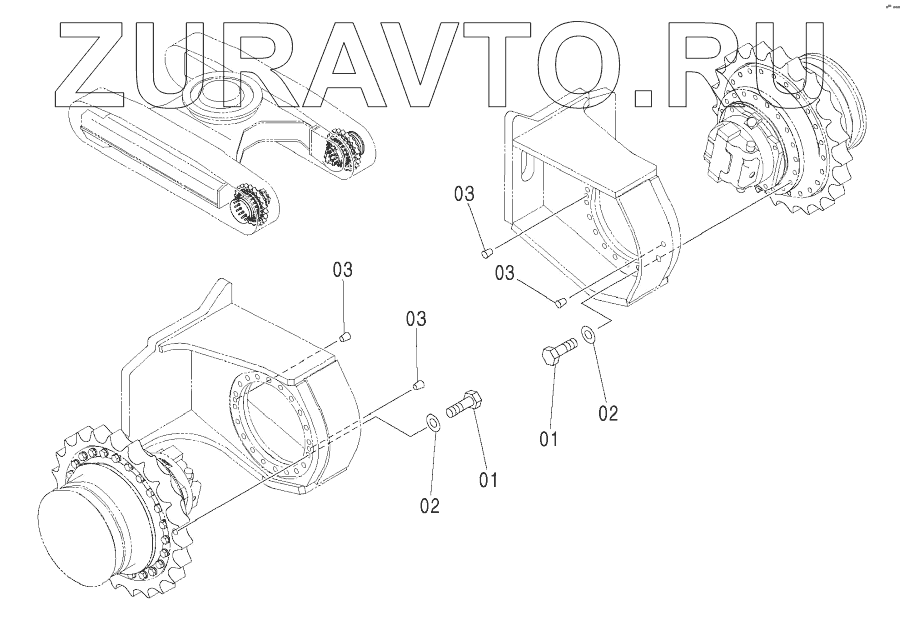 ZURAVTO.RU

03
03
03
03
02
01
01
02