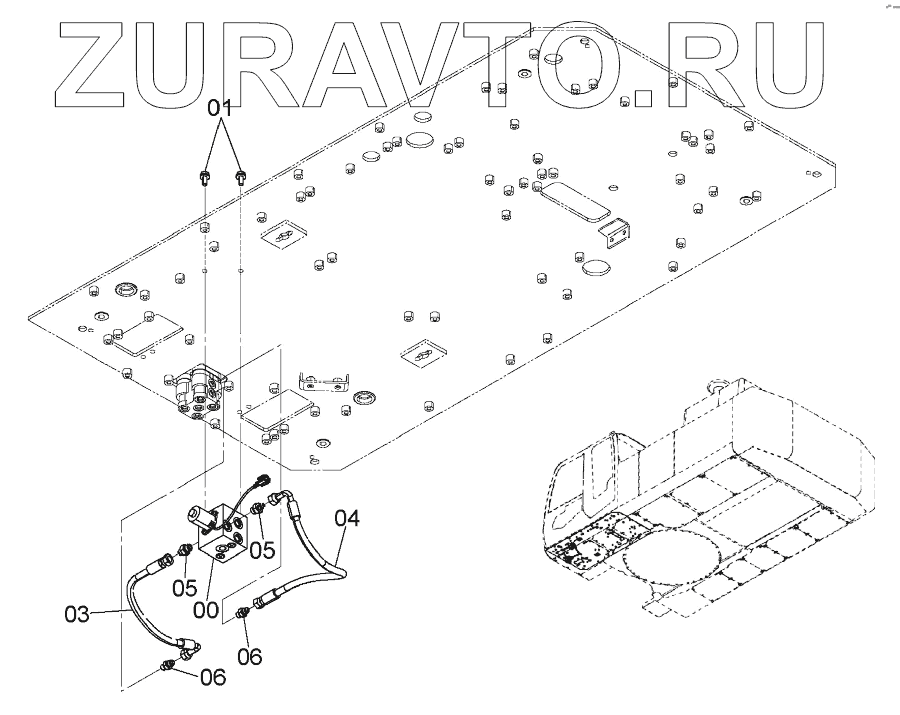 ZURAVTO.RU

01

04

05

05

00

03

06

06