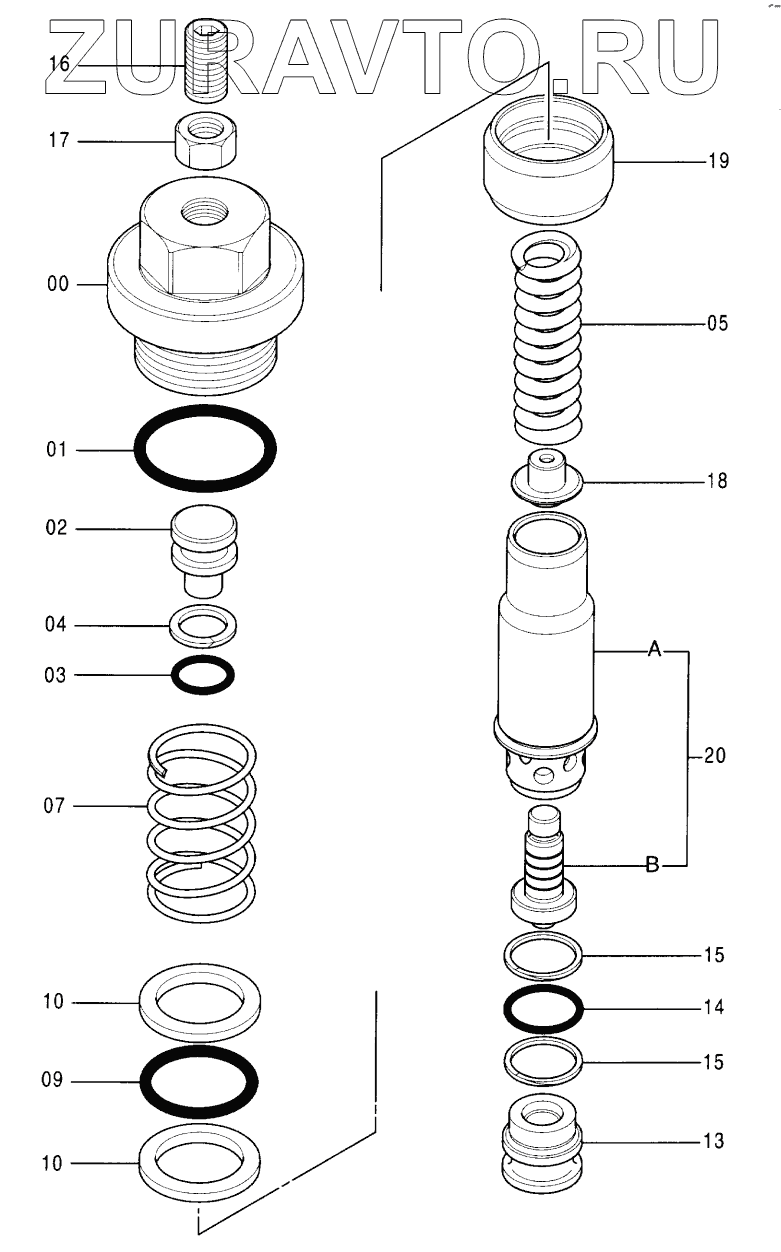 ZURAVTO.RU

16
17
00
01
02
04
03
07
10
09
10

19
05
18
A
20
B
15
14
15
13