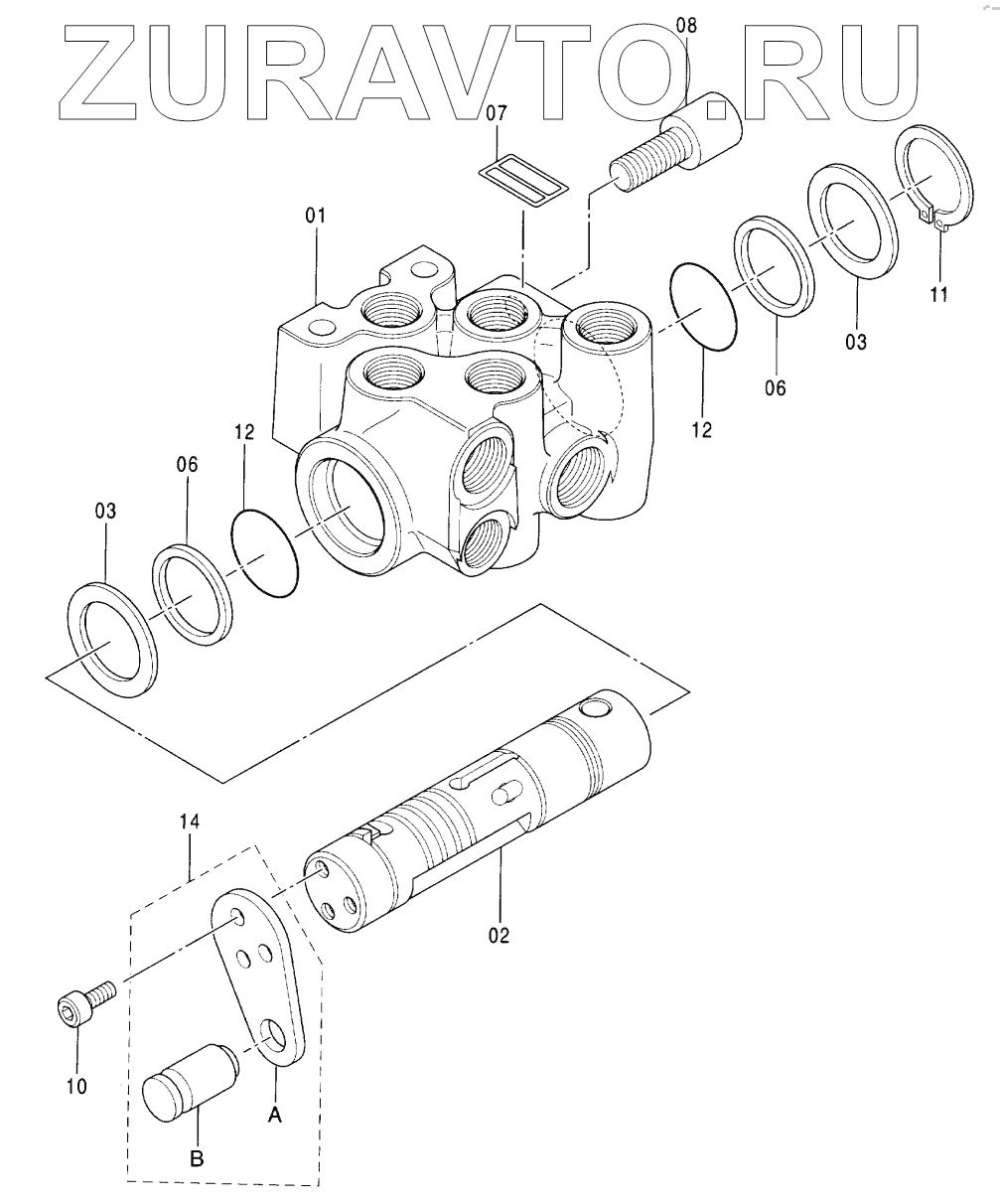 ZURAVTO.RU

08

07

01

11

03

06

12

12

06

03

14

02

10

A

B