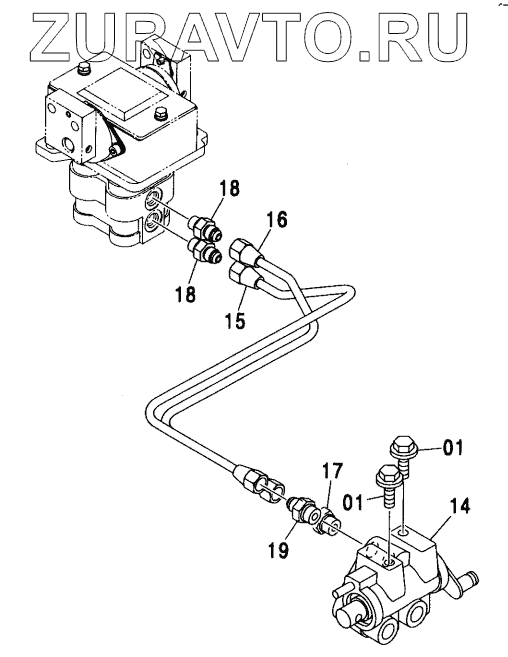 ZURAVTO.RU

18
16
18
15
01
17
01
14
19