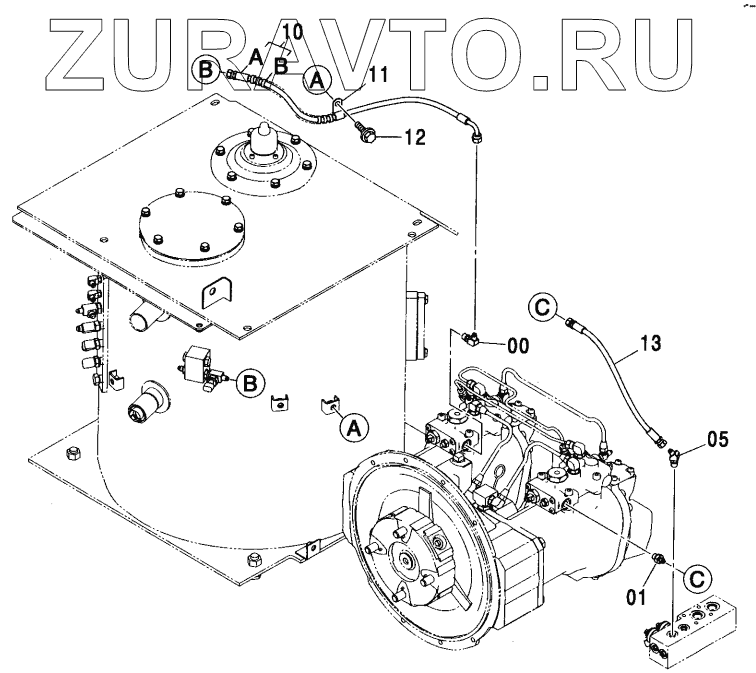 ZURAVTO.RU
10
A
B
B
A
11
12
C
00
13
B
A
05
01
C