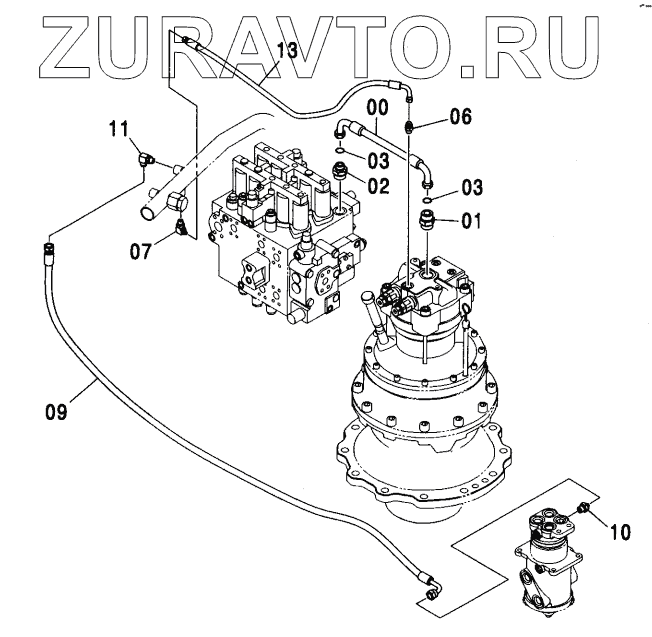 ZURAVTO.RU

13
00
06
11
03
02
03
01
07
09
10