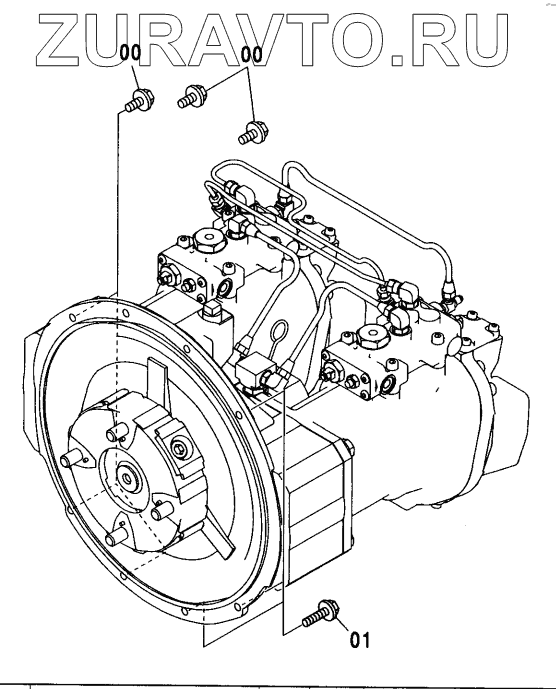 ZURAVTO.RU

00

00

01