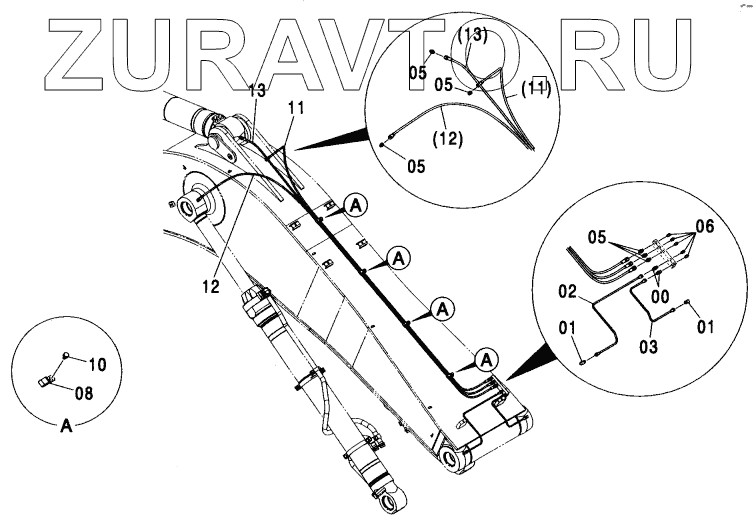 ZURAVTO.RU

(13)
05
05
(11)
(12)
05

13
11
12

A
A
A
A

05
06
02
00
01
01
03

10
08
A