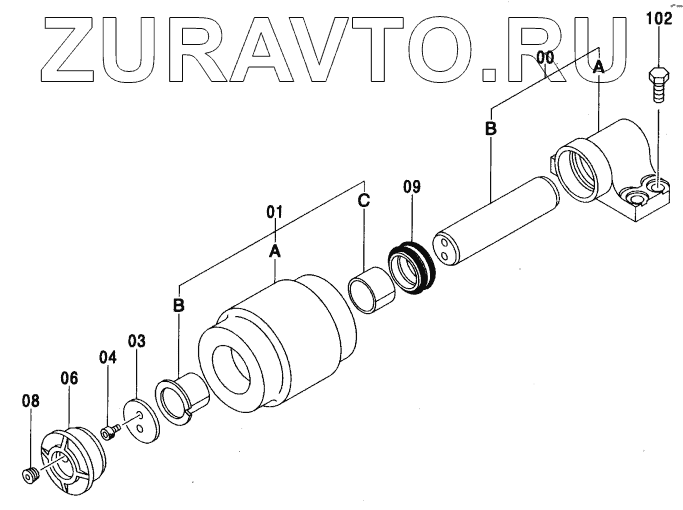 ZURAVTO.RU

102
00
A
B
09
C
01
A
B
03
04
06
08