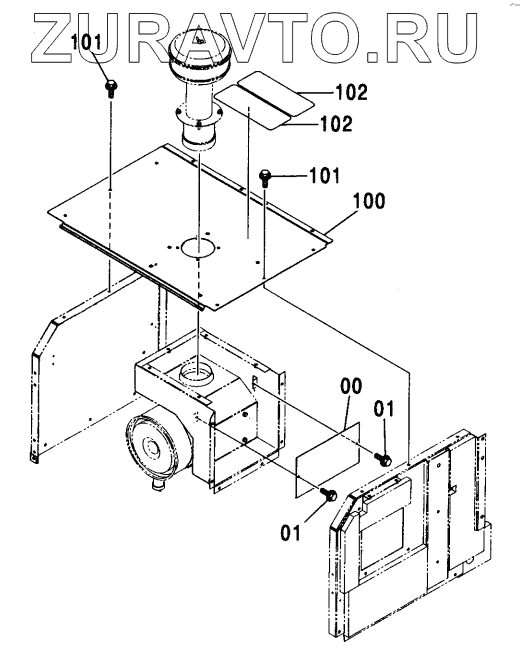 ZURAVTO.RU

101

102

102

101

100

00

01

01